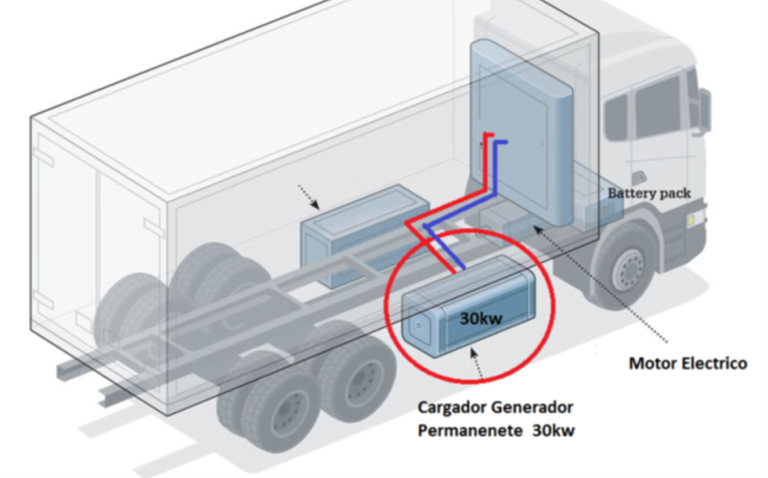 Battery pack

30kw

Motor Electrico

Cargador Generador Permanenete 30kw